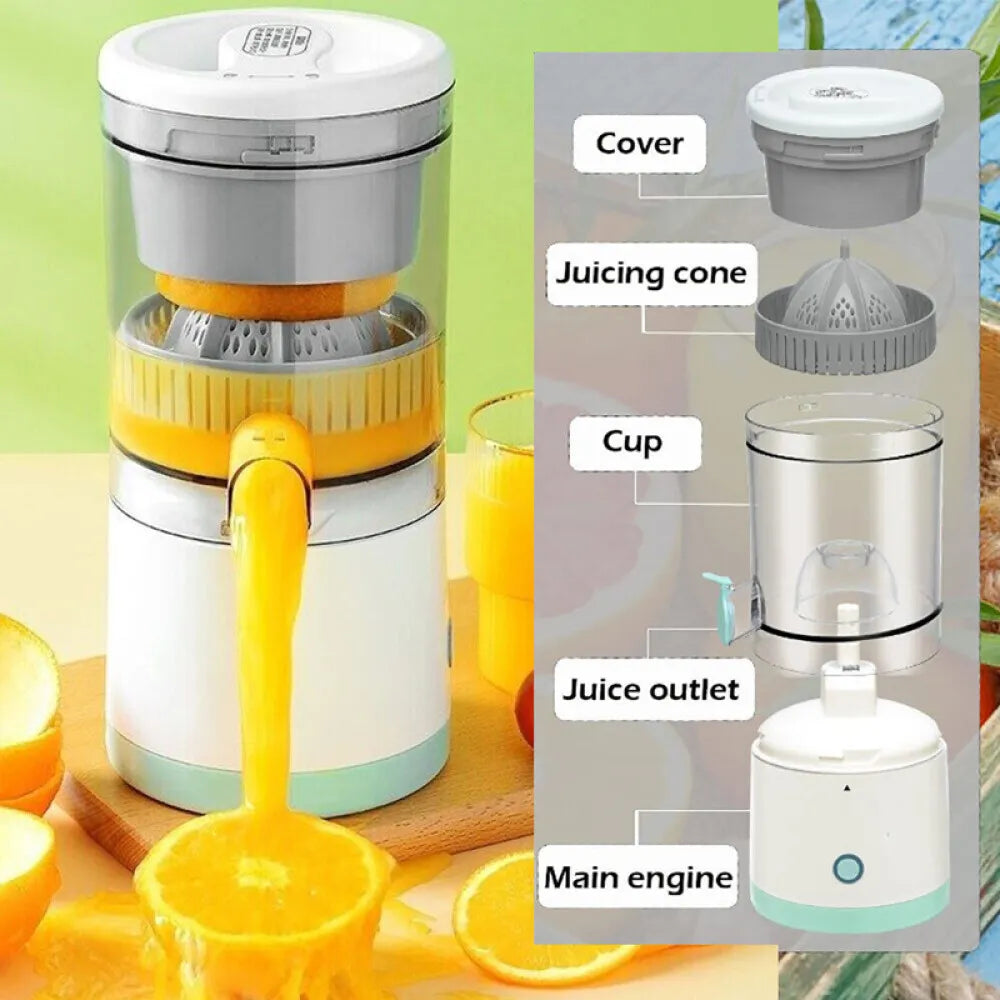 Cover

Juicing cone

Cup

Juice outlet

Main engine